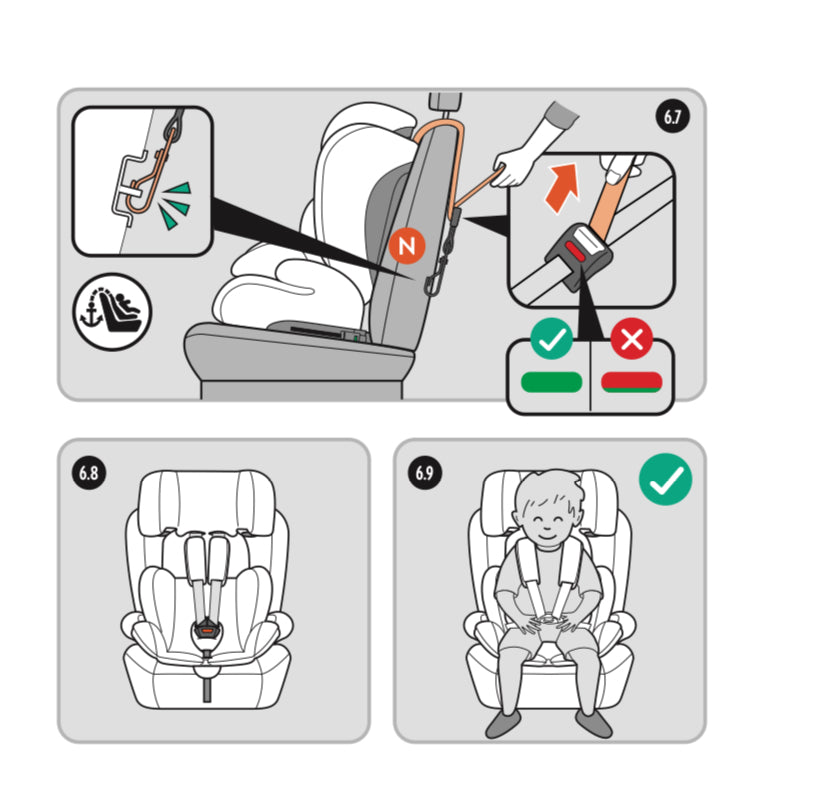 6.7

N

6.8

6.9