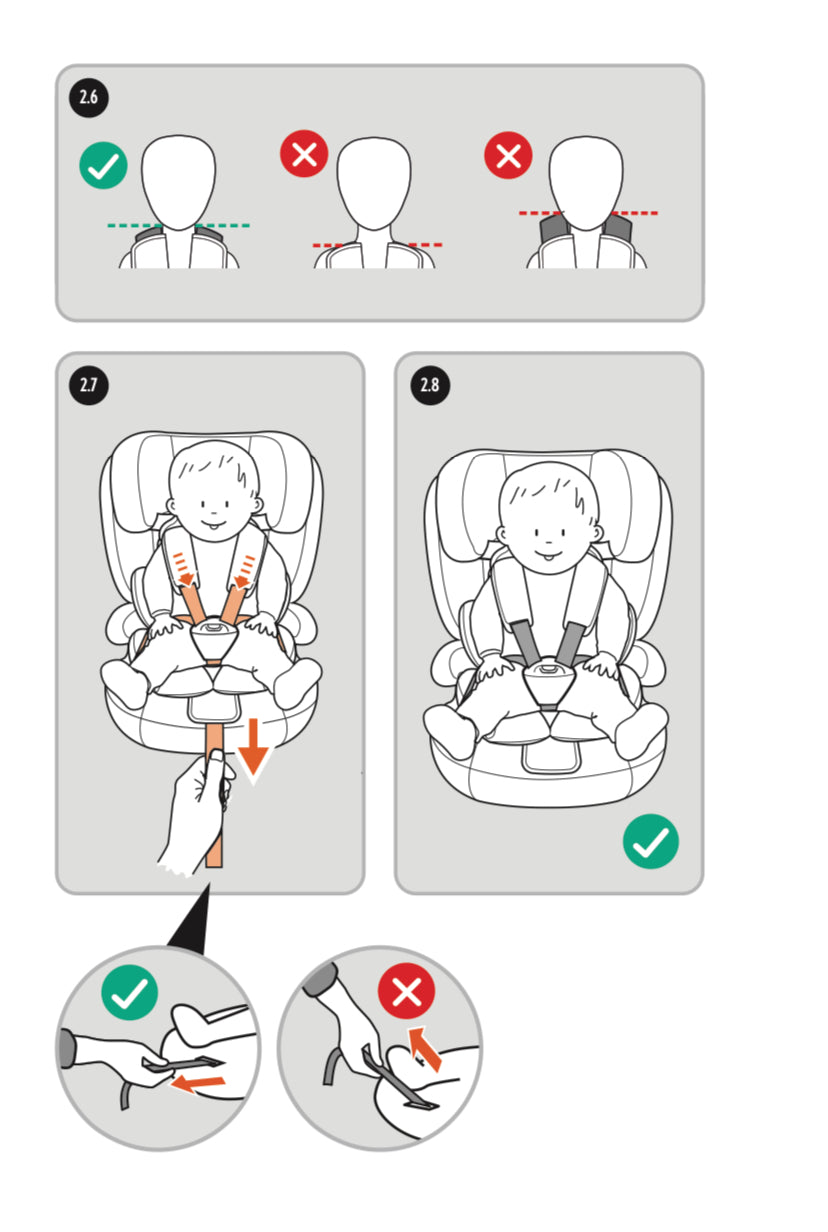 2.6

2.7

2.8