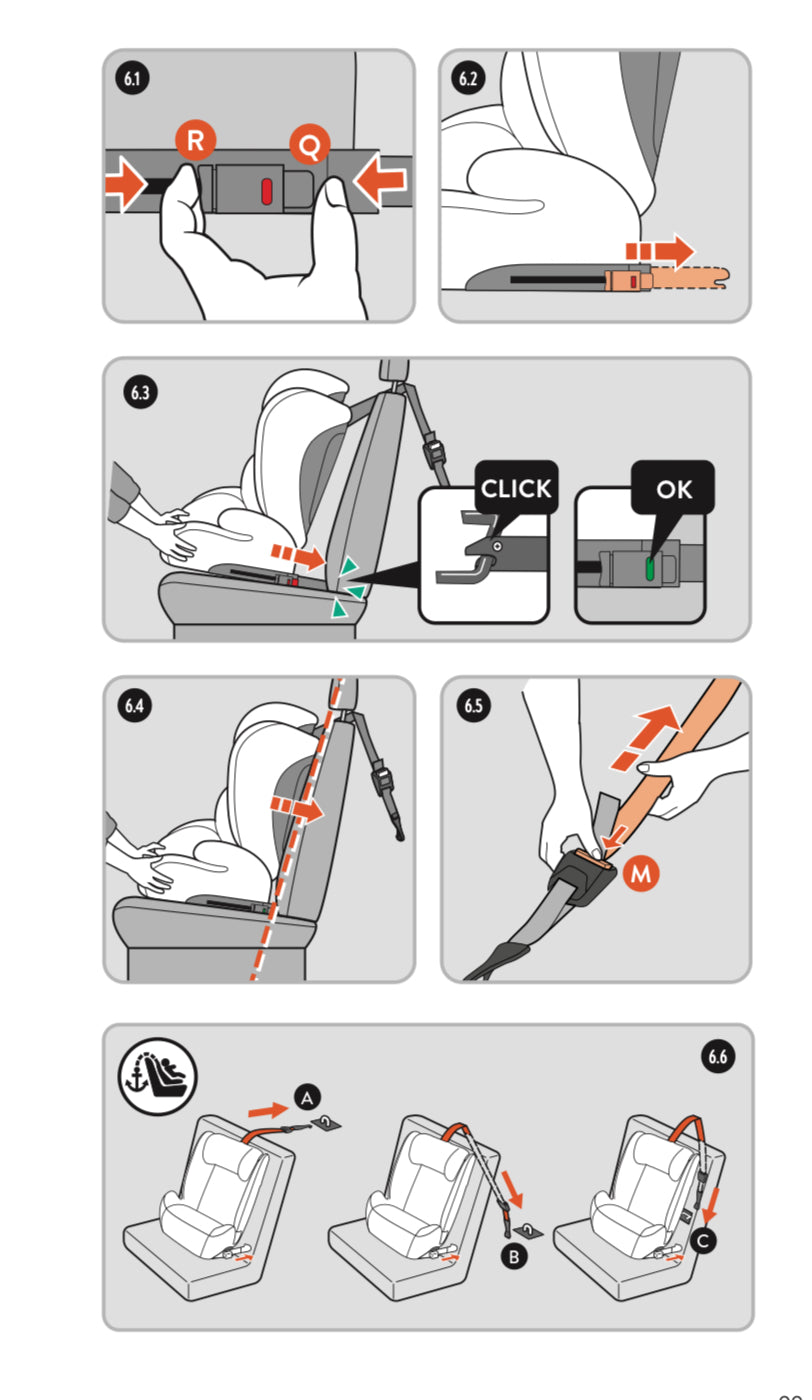 6.1
R
Q

6.2

6.3
CLICK
OK

6.4

6.5
M

6.6
A
B
C