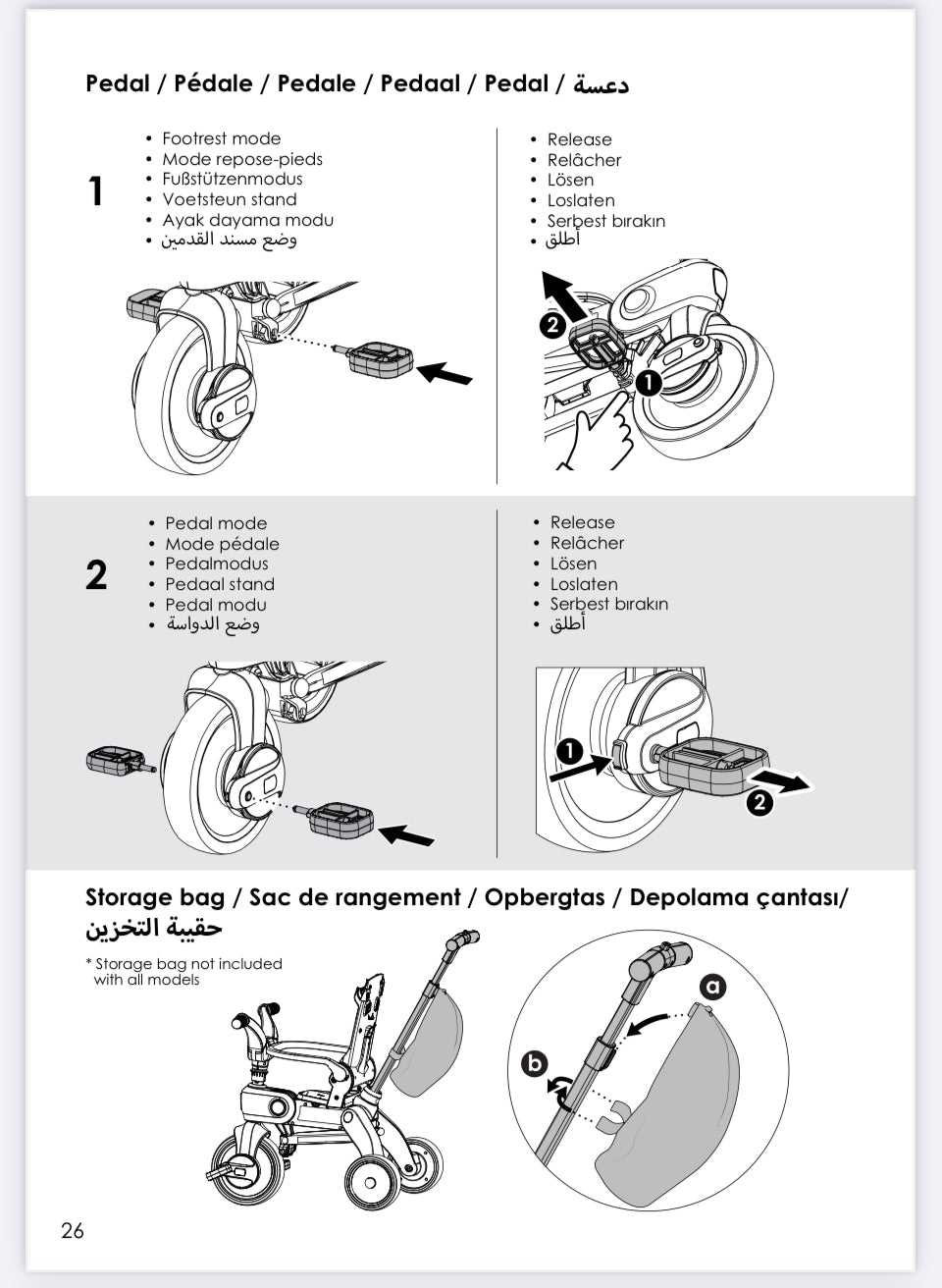 Pedal / Pédale / Pedale / Pedaal / Pedal / دعسة

1

• Footrest mode
• Mode repose-pieds
• Fußstützenmodus
• Voetsteun stand
• Ayak dayama modu
• وضع مسند القدمين

• Release
• Relâcher
• Lösen
• Loslaten
• Serbest bırakın
• أطلق

2
1

2

• Pedal mode
• Mode pédale
• Pedalmodus
• Pedaal stand
• Pedal modu
• وضع الدواسة

• Release
• Relâcher
• Lösen
• Loslaten
• Serbest bırakın
• أطلق

1
2

Storage bag / Sac de rangement / Opbergtas / Depolama çantası/ حقيبة التخزين

* Storage bag not included with all models

a
b

26