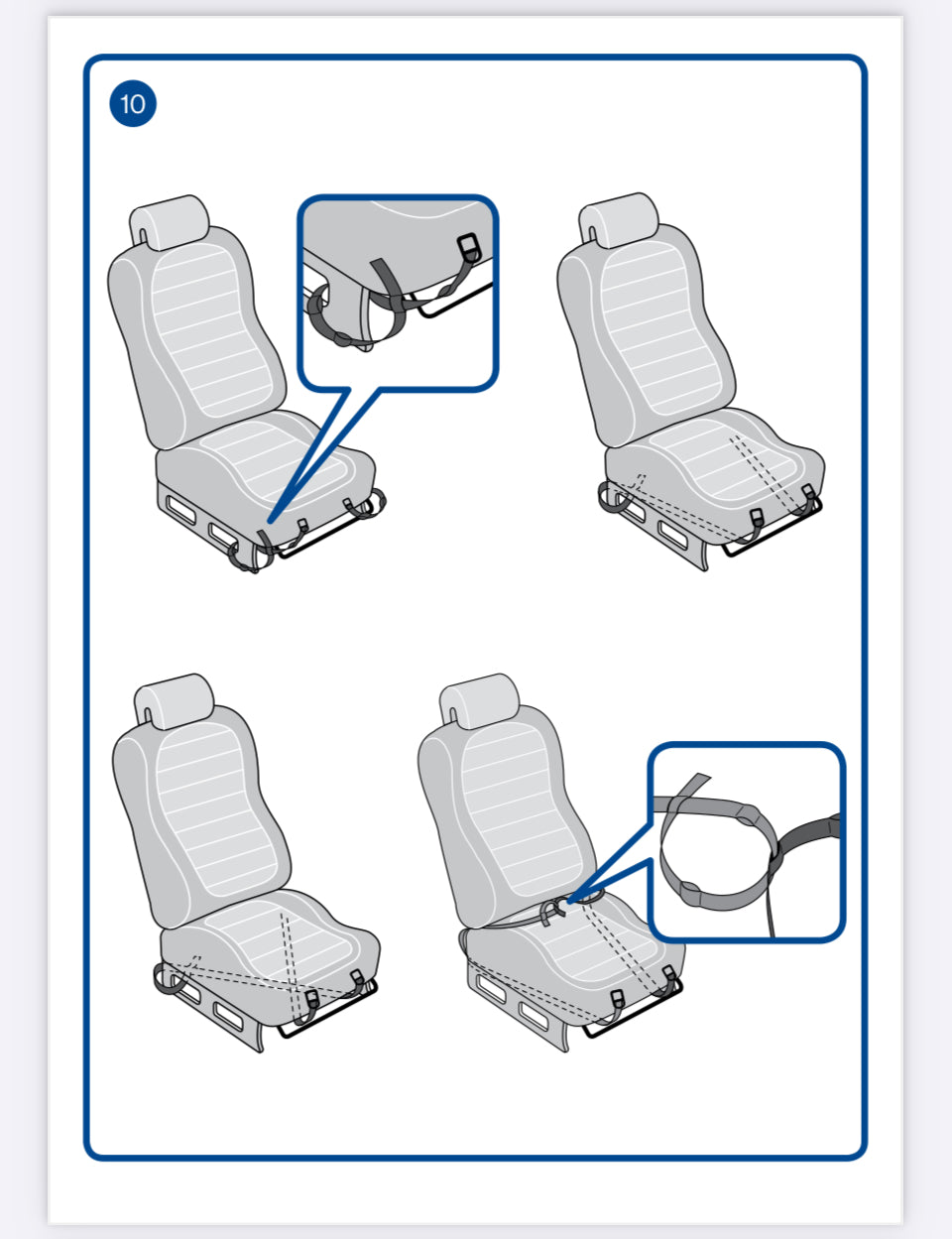 10