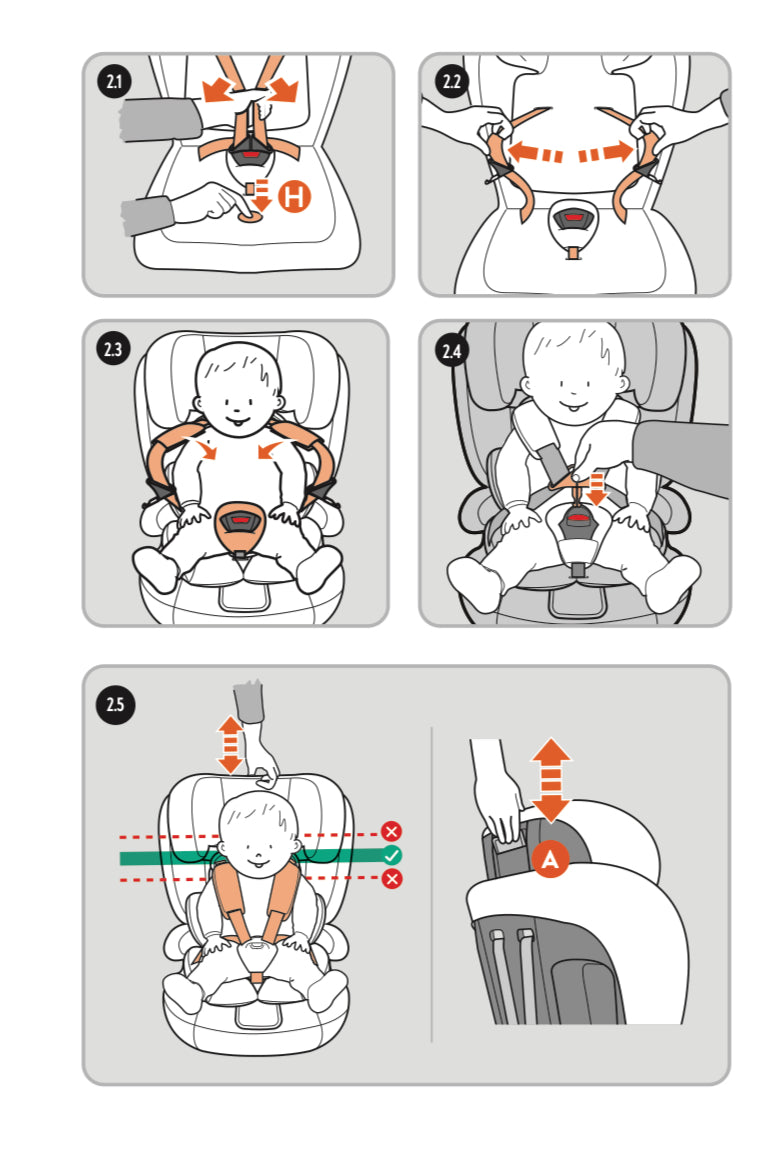 2.1

H

2.2

2.3

2.4

2.5

A