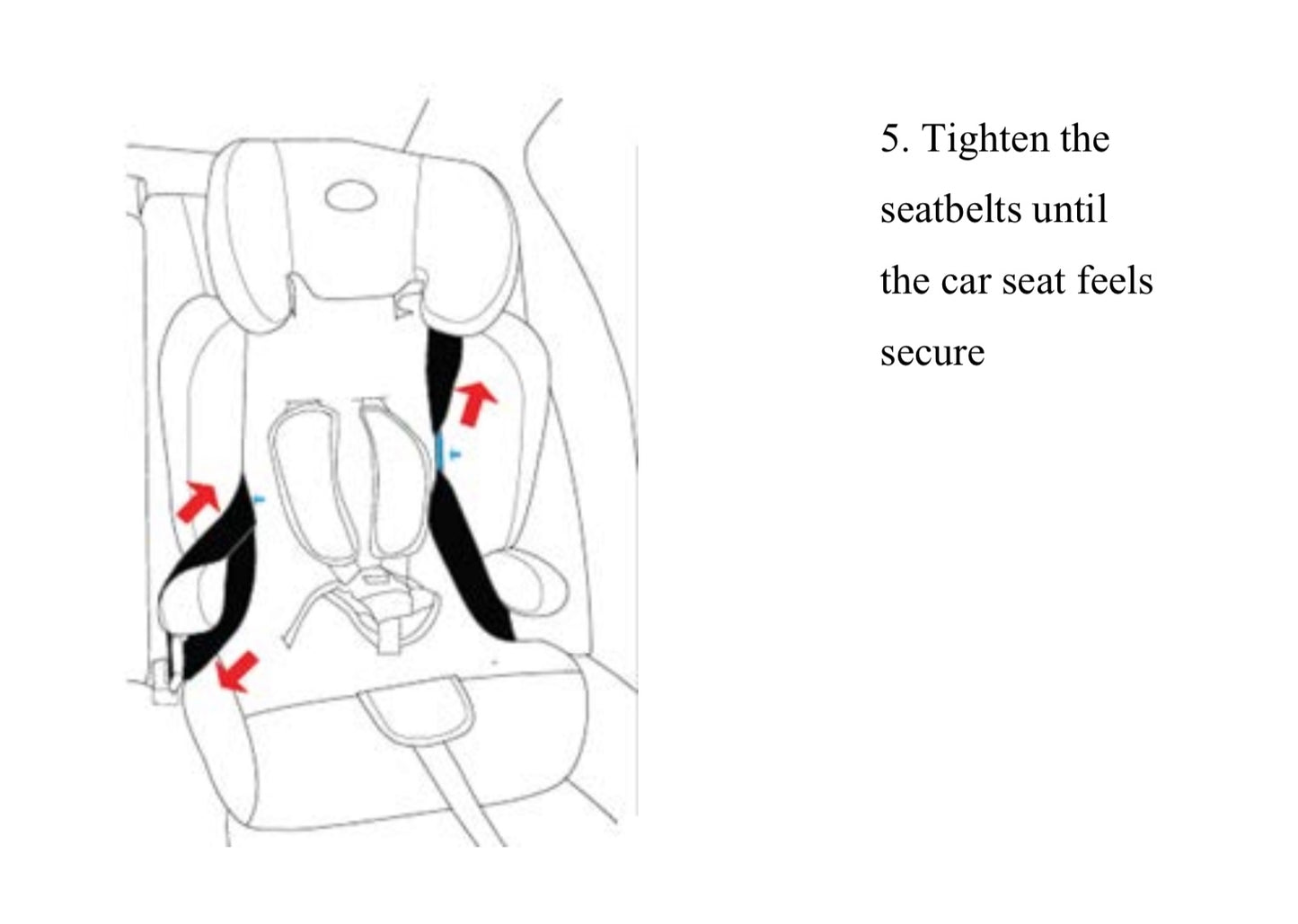 5. Tighten the seatbelts until the car seat feels secure