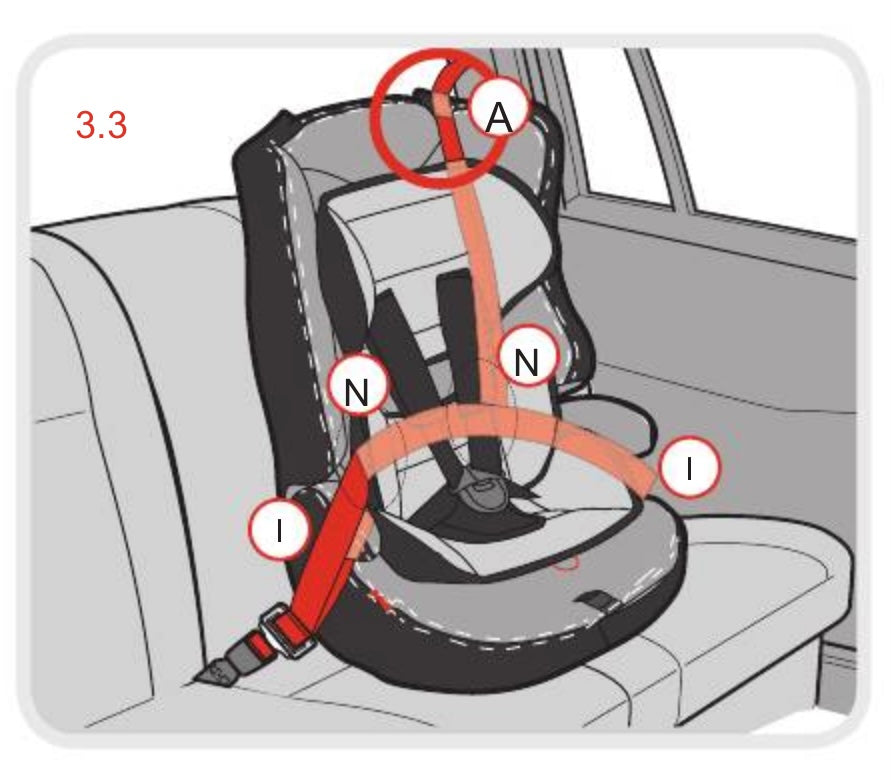 3.3

A

N

N

I

I