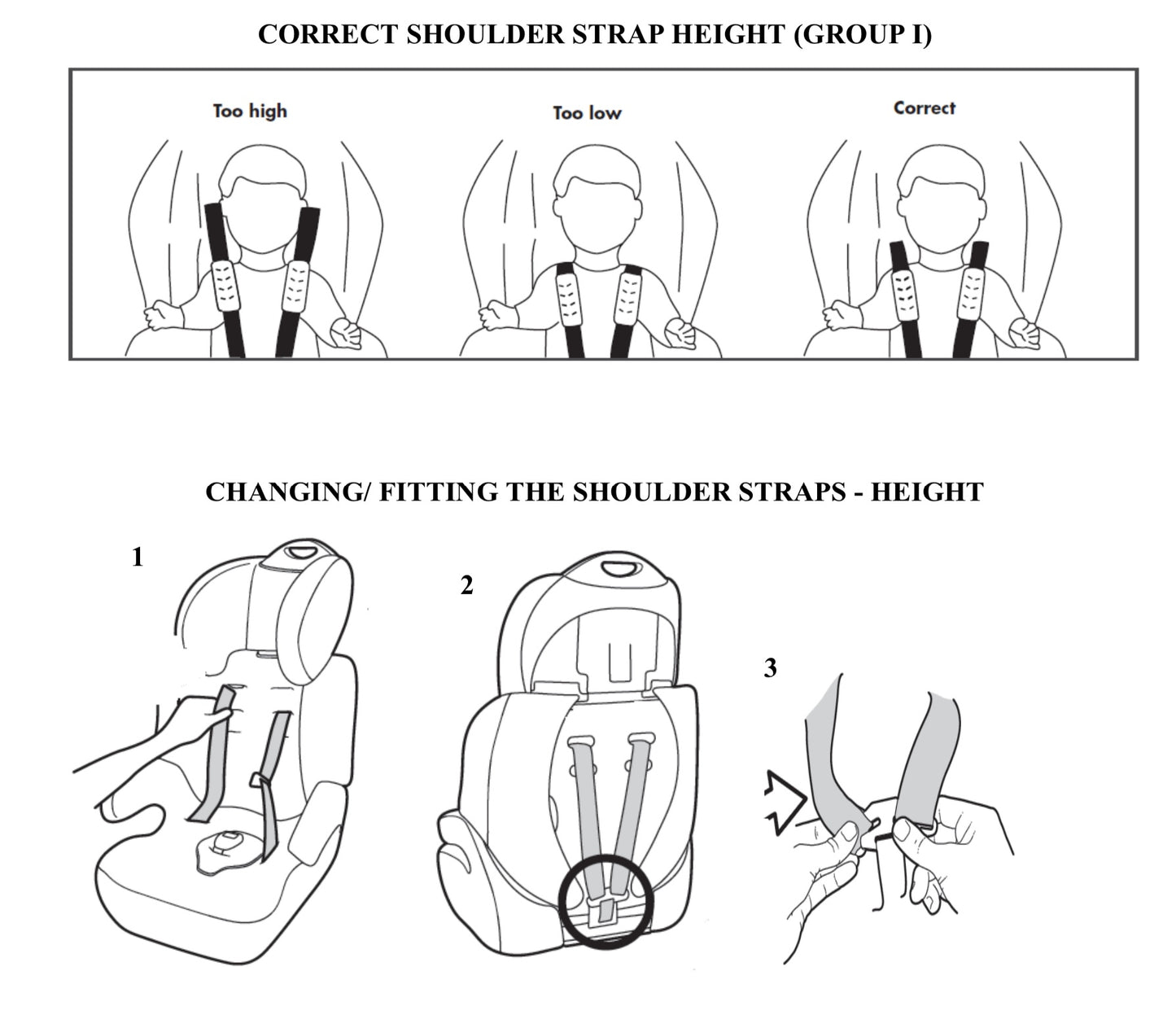 CORRECT SHOULDER STRAP HEIGHT (GROUP I)

Too high

Too low

Correct

CHANGING/ FITTING THE SHOULDER STRAPS - HEIGHT

1

2

3