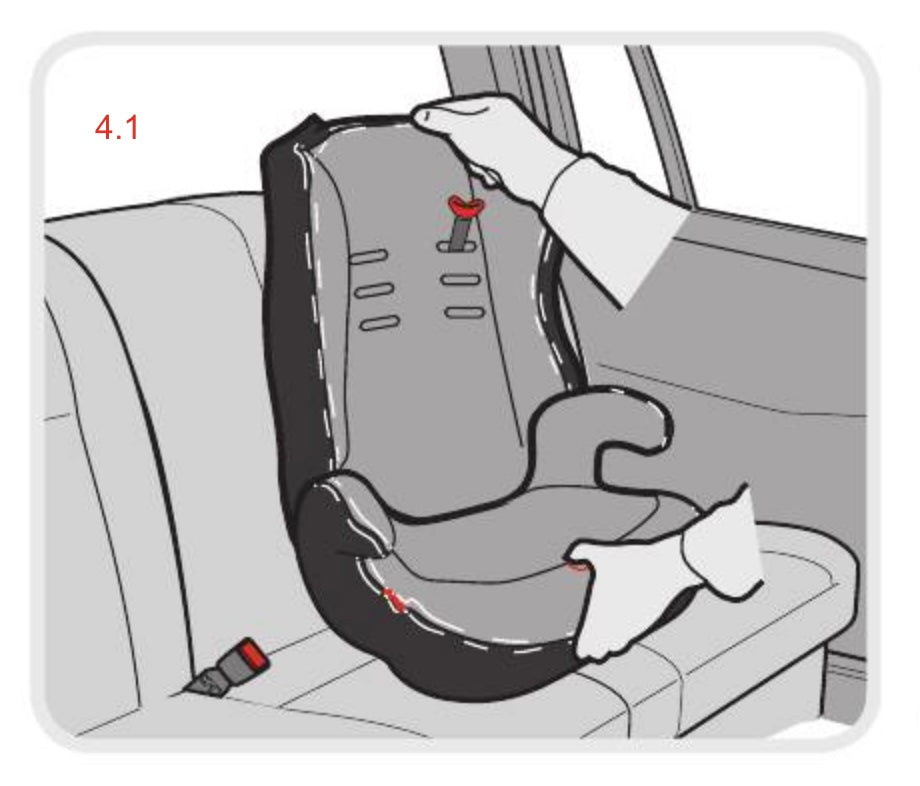 4.1