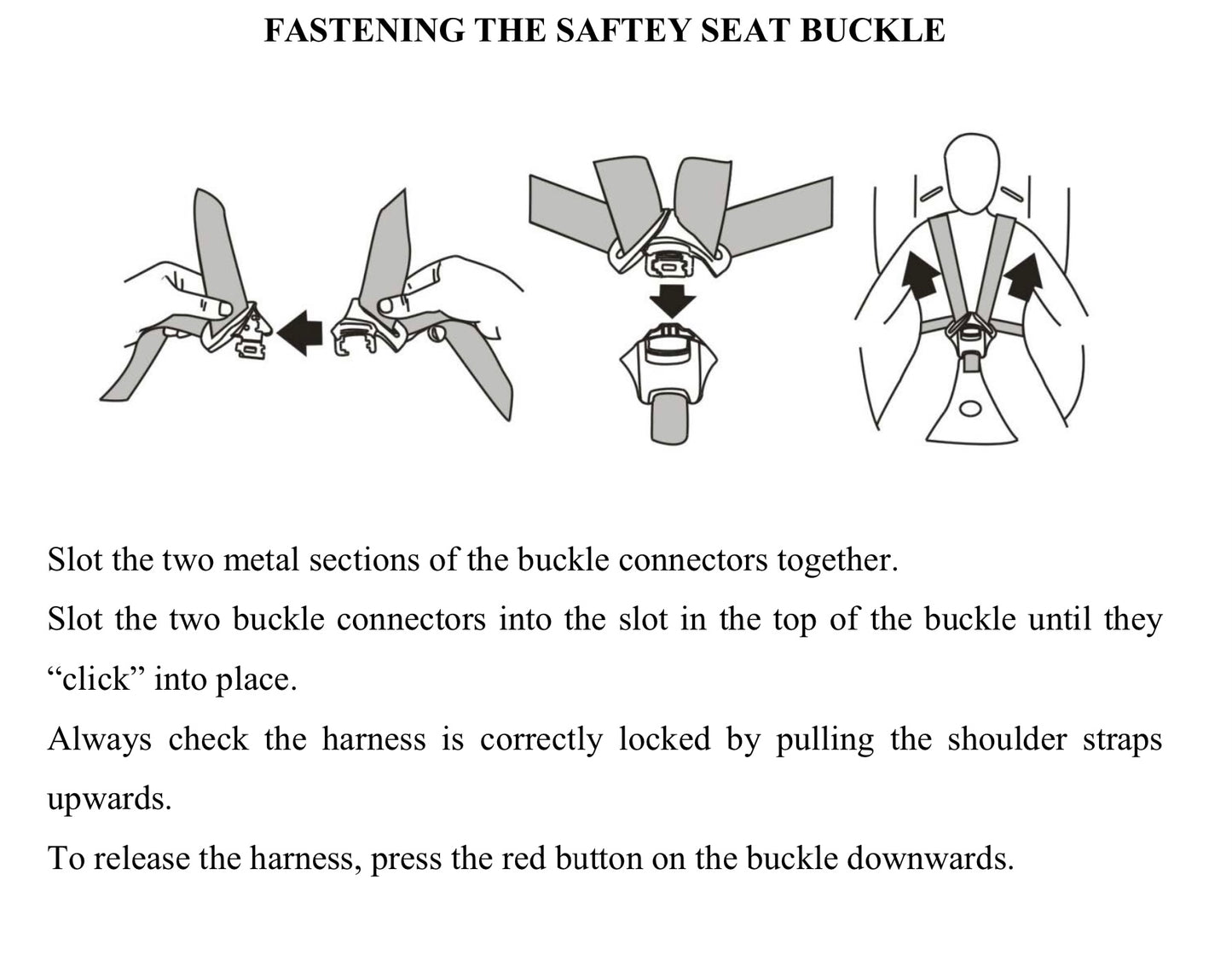 FASTENING THE SAFTEY SEAT BUCKLE

Slot the two metal sections of the buckle connectors together.

Slot the two buckle connectors into the slot in the top of the buckle until they “click” into place.

Always check the harness is correctly locked by pulling the shoulder straps upwards.

To release the harness, press the red button on the buckle downwards.