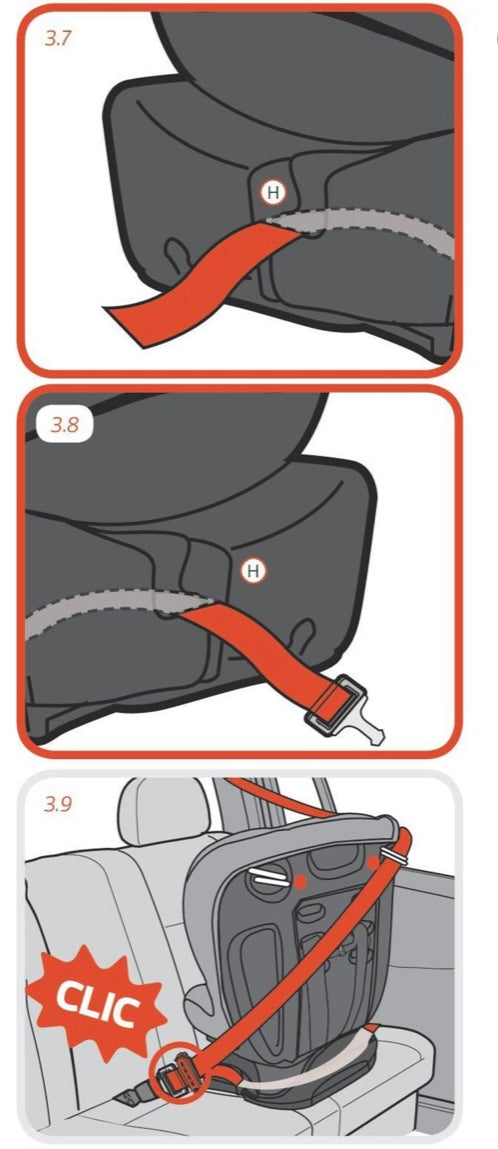 3.7

H

3.8

H

3.9

CLIC