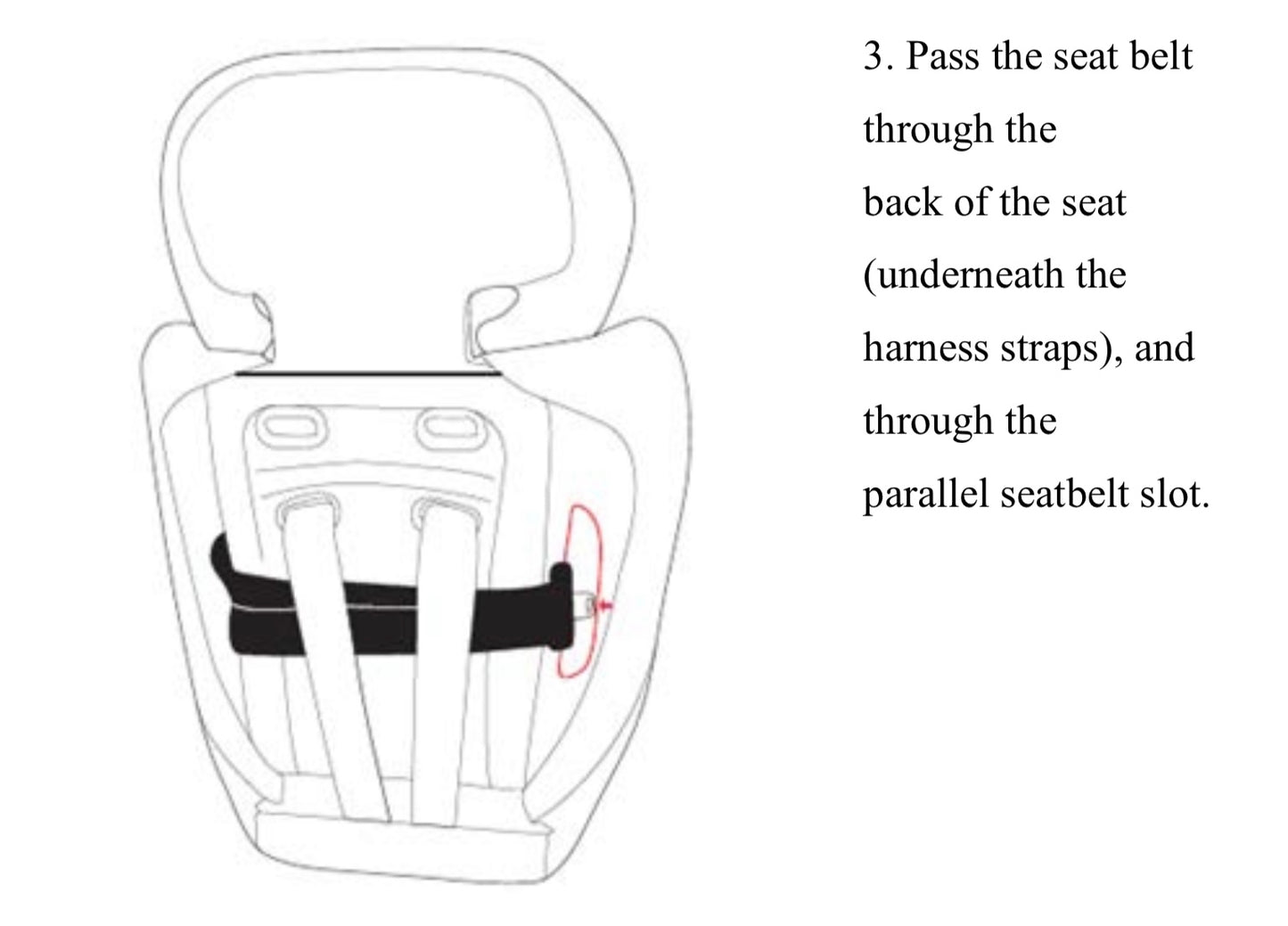 3. Pass the seat belt through the back of the seat (underneath the harness straps), and through the parallel seatbelt slot.