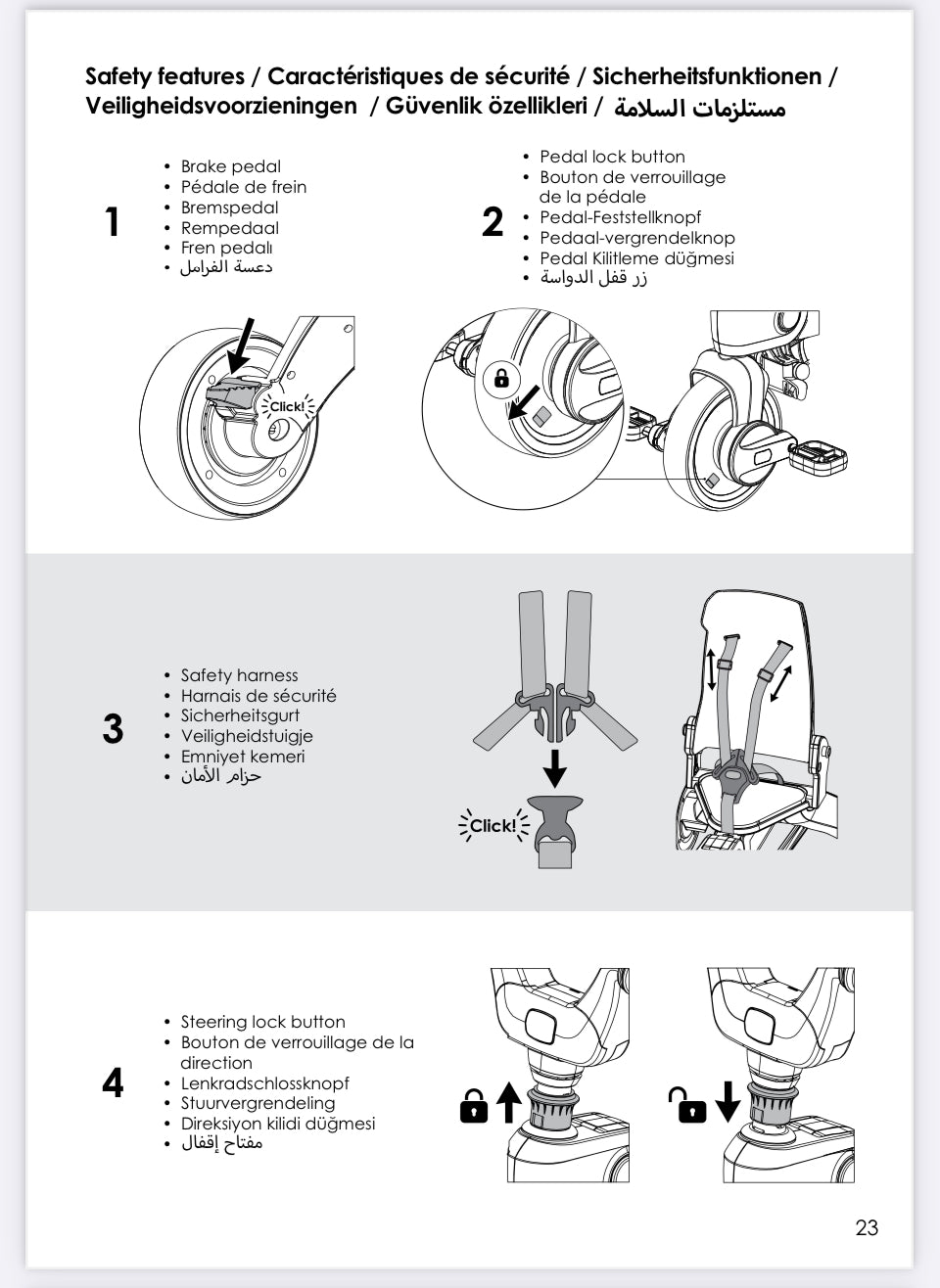 Safety features / Caractéristiques de sécurité / Sicherheitsfunktionen / Veiligheidsvoorzieningen / Güvenlik özellikleri / مستلزمات السلامة

1
• Brake pedal
• Pédale de frein
• Bremspedal
• Rempedaal
• Fren pedalı
• دعسة الفرامل

Click!

2
• Pedal lock button
• Bouton de verrouillage de la pédale
• Pedal-Feststellknopf
• Pedaal-vergrendelknop
• Pedal Kilitleme düğmesi
• زر قفل الدواسة

3
• Safety harness
• Harnais de sécurité
• Sicherheitsgurt
• Veiligheidstuigje
• Emniyet kemeri
• حزام الأمان

Click!

4
• Steering lock button
• Bouton de verrouillage de la direction
• Lenkradschlossknopf
• Stuurvergrendeling
• Direksiyon kilidi düğmesi
• مفتاح إقفال

23