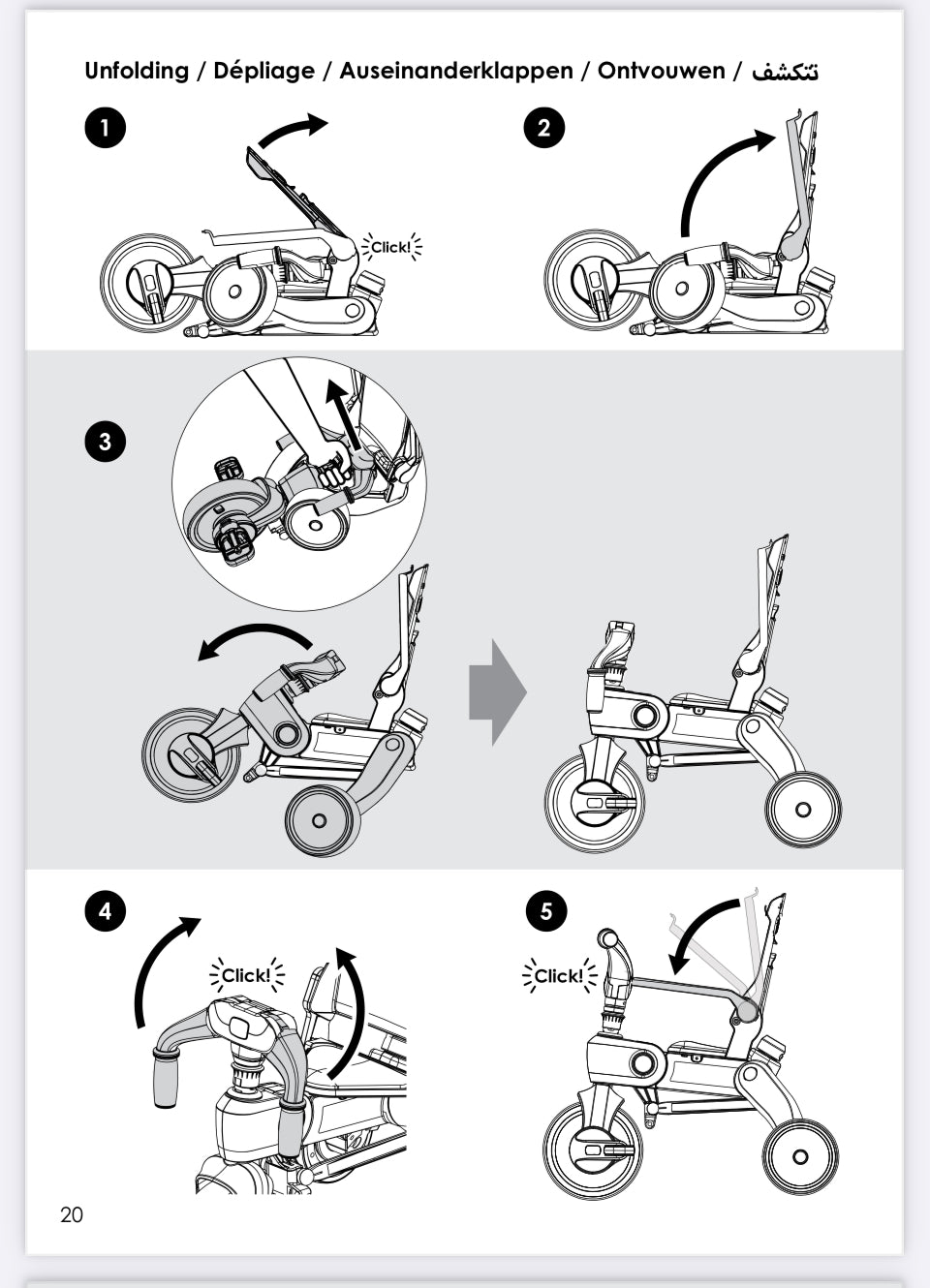 Unfolding / Dépliage / Auseinanderklappen / Ontvouwen / تتكشف

1

Click!

2

3

4

Click!

5

Click!

20