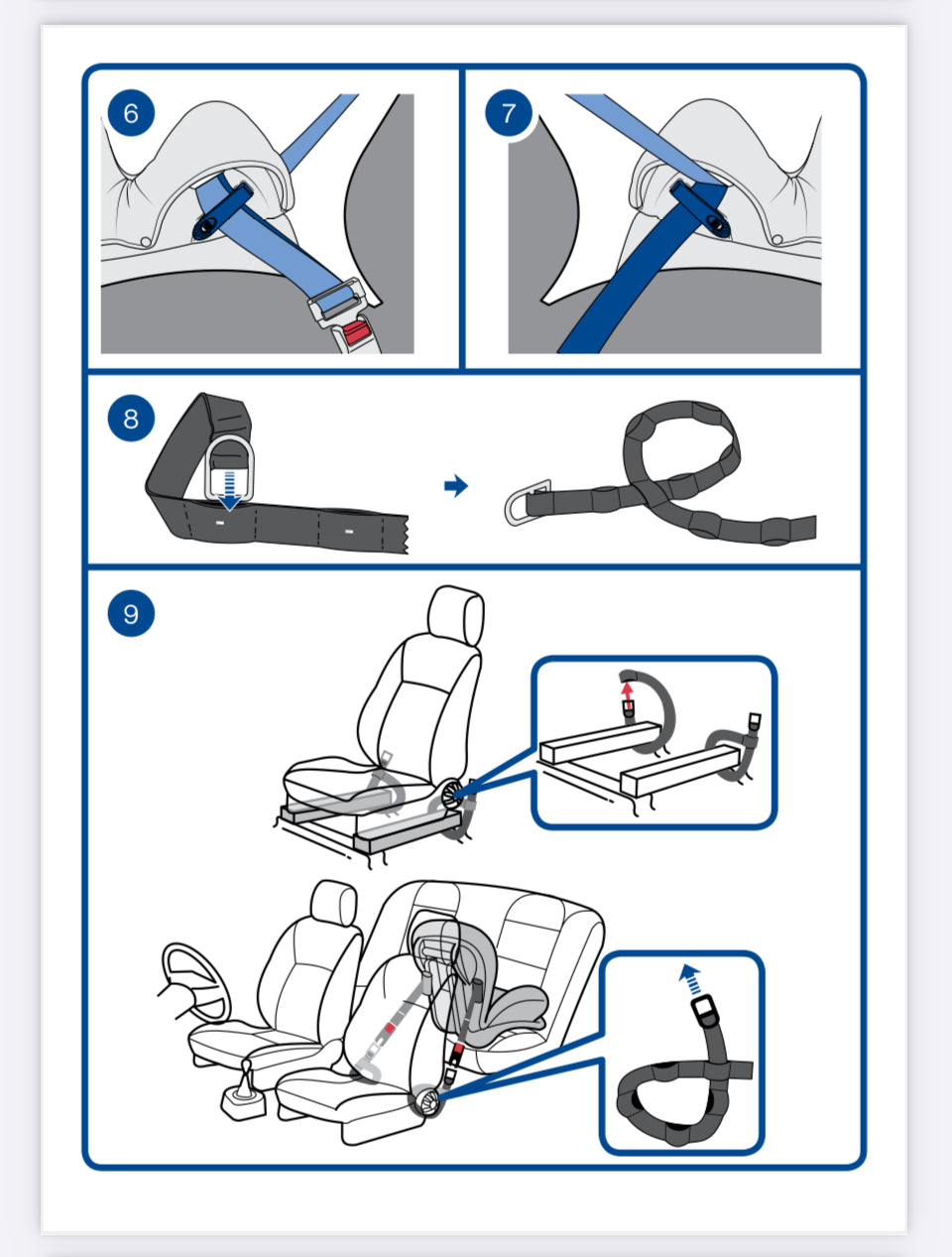 6

7

8

9